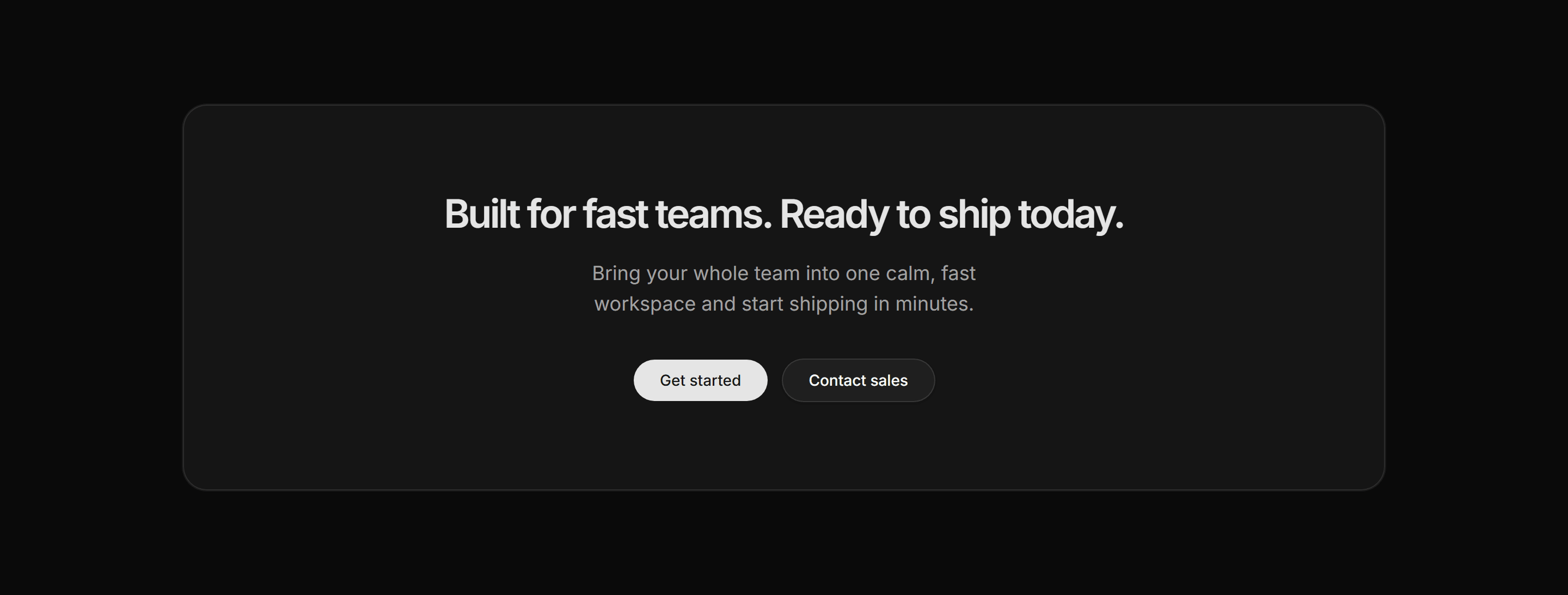 Built for fast teams. Ready to ship today.

Bring your whole team into one calm, fast workspace and start shipping in minutes.

Get started

Contact sales